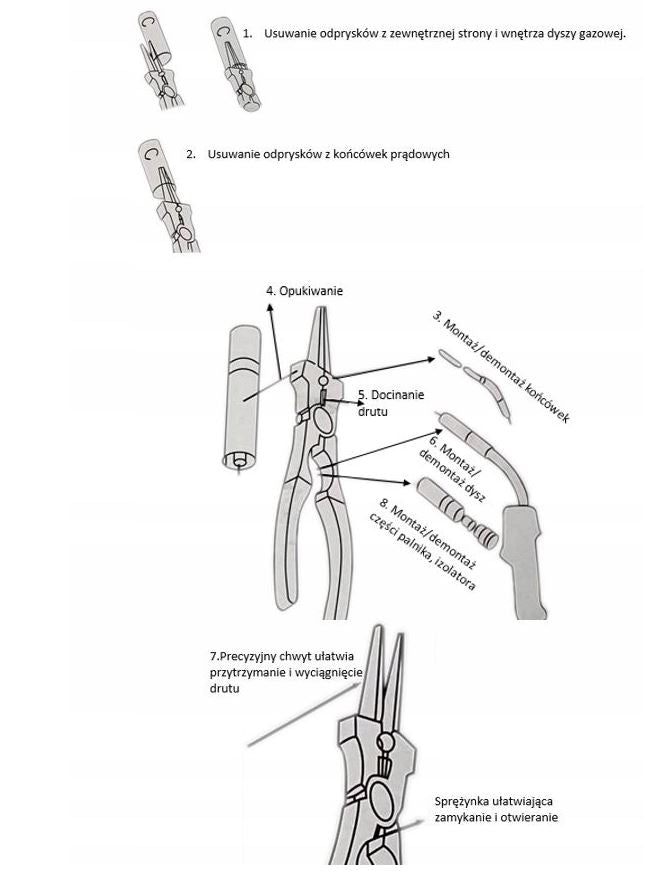 1. Usuwanie odprysków z zewnętrznej strony i wnętrza dyszy gazowej.

2. Usuwanie odprysków z końcówek prądowych

4. Opukiwanie

3. Montaż/demontaż końcówek

5. Docinanie drutu

6. Montaż/ demontaż dysz

8. Montaż/demontaż części palnika, izolatora

7.Precyzyjny chwyt ułatwia przytrzymanie i wyciągnięcie drutu

Sprężynka ułatwiająca zamykanie i otwieranie